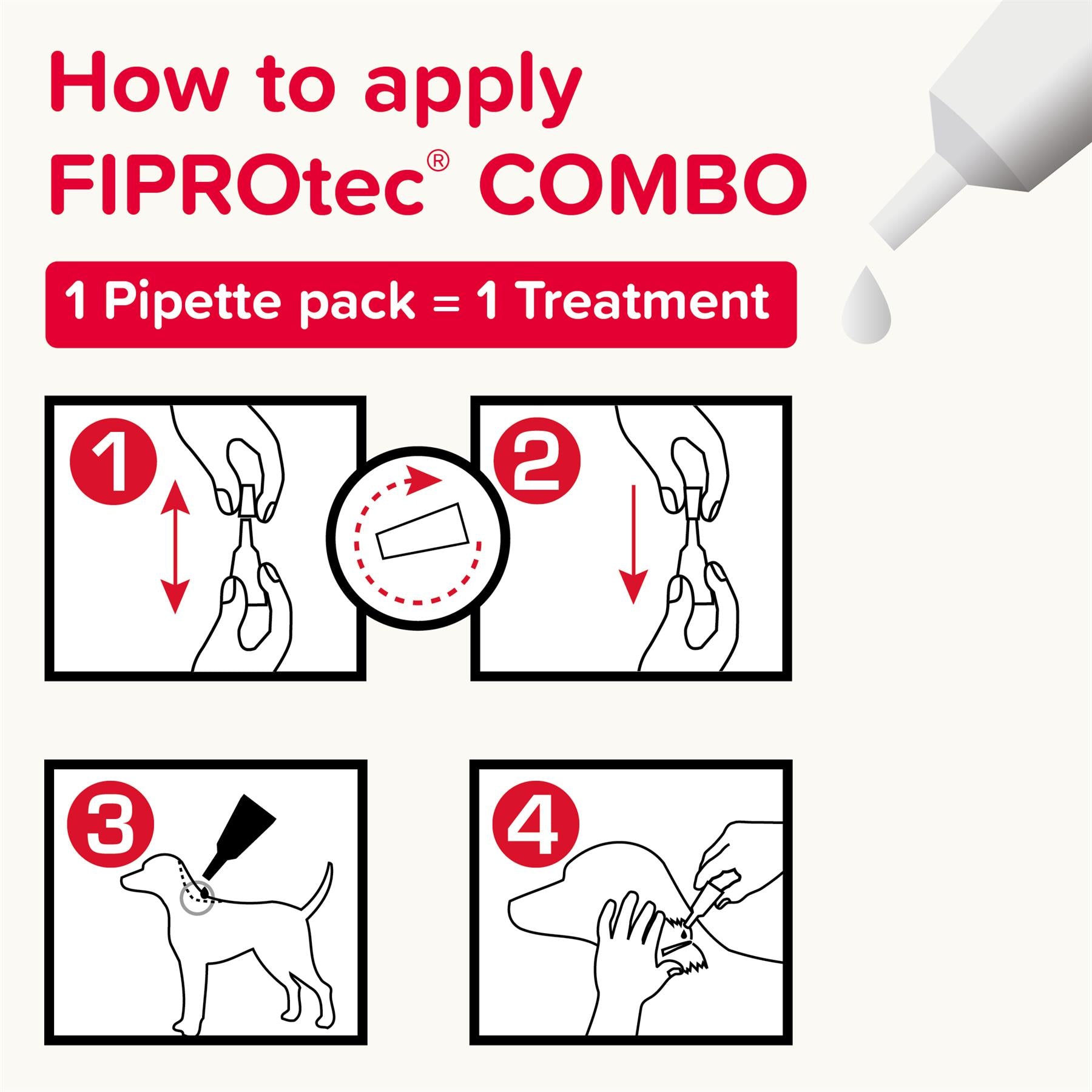 How to apply FIPROtec® COMBO

1 Pipette pack = 1 Treatment

1

2

3

4