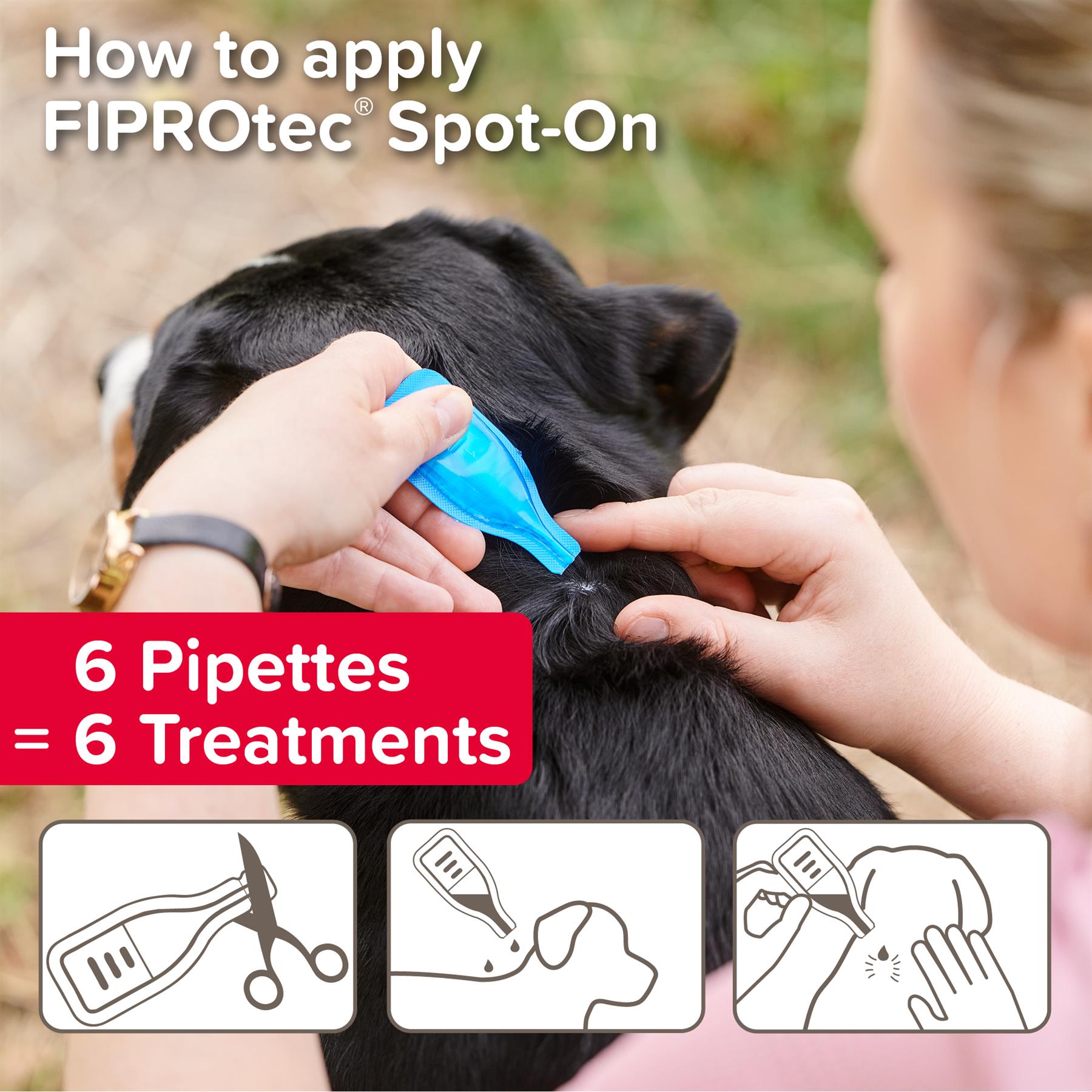 How to apply FIPROtec® Spot-On

6 Pipettes
= 6 Treatments